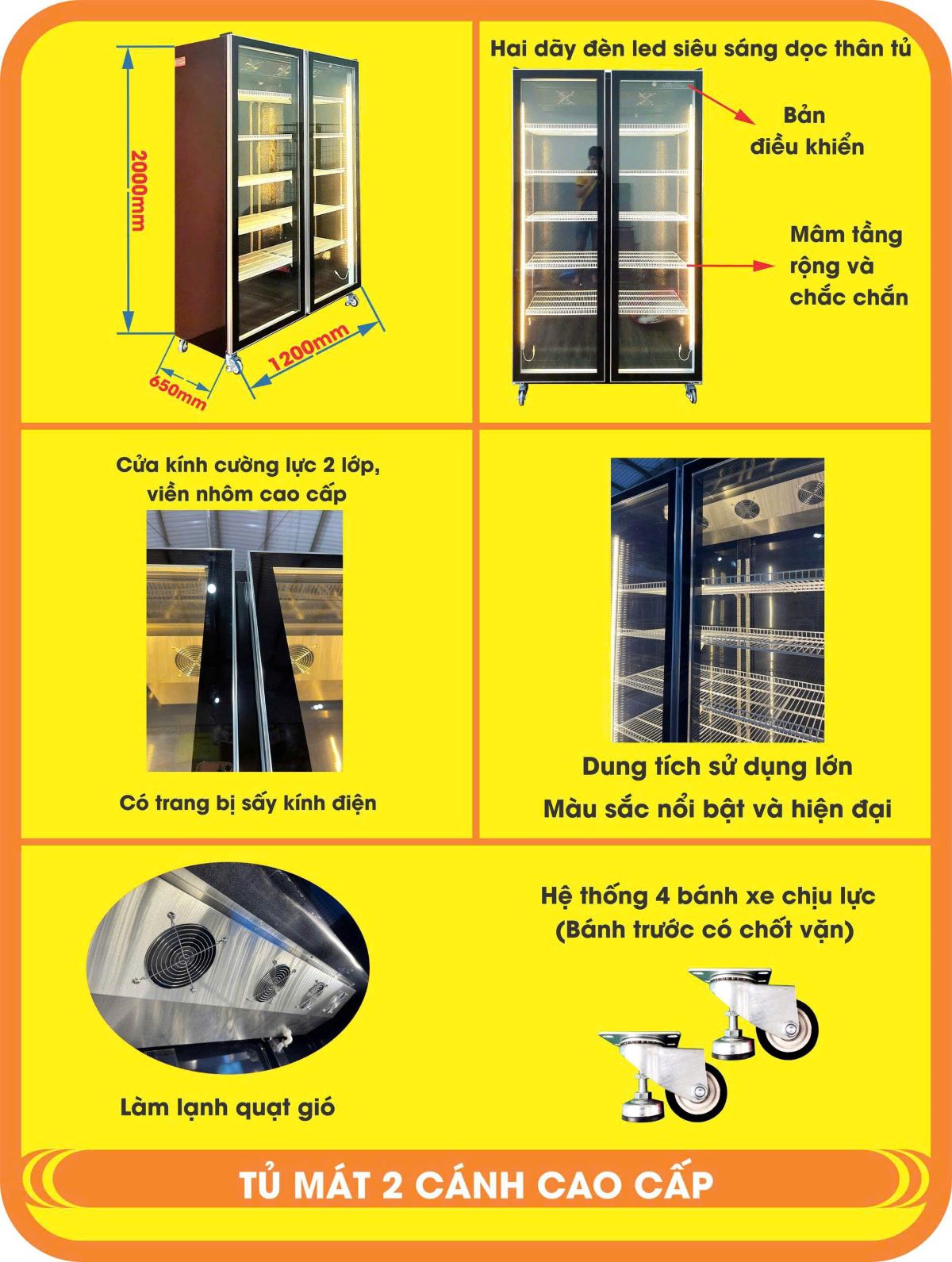 2000mm

650mm

1200mm

Hai dãy đèn led siêu sáng dọc thân tủ

Bản điều khiển

Mâm tầng rộng và chắc chắn

Cửa kính cường lực 2 lớp, viền nhôm cao cấp

Có trang bị sấy kính điện

Dung tích sử dụng lớn

Màu sắc nổi bật và hiện đại

Làm lạnh quạt gió

Hệ thống 4 bánh xe chịu lực (Bánh trước có chốt vặn)

TỦ MÁT 2 CÁNH CAO CẤP