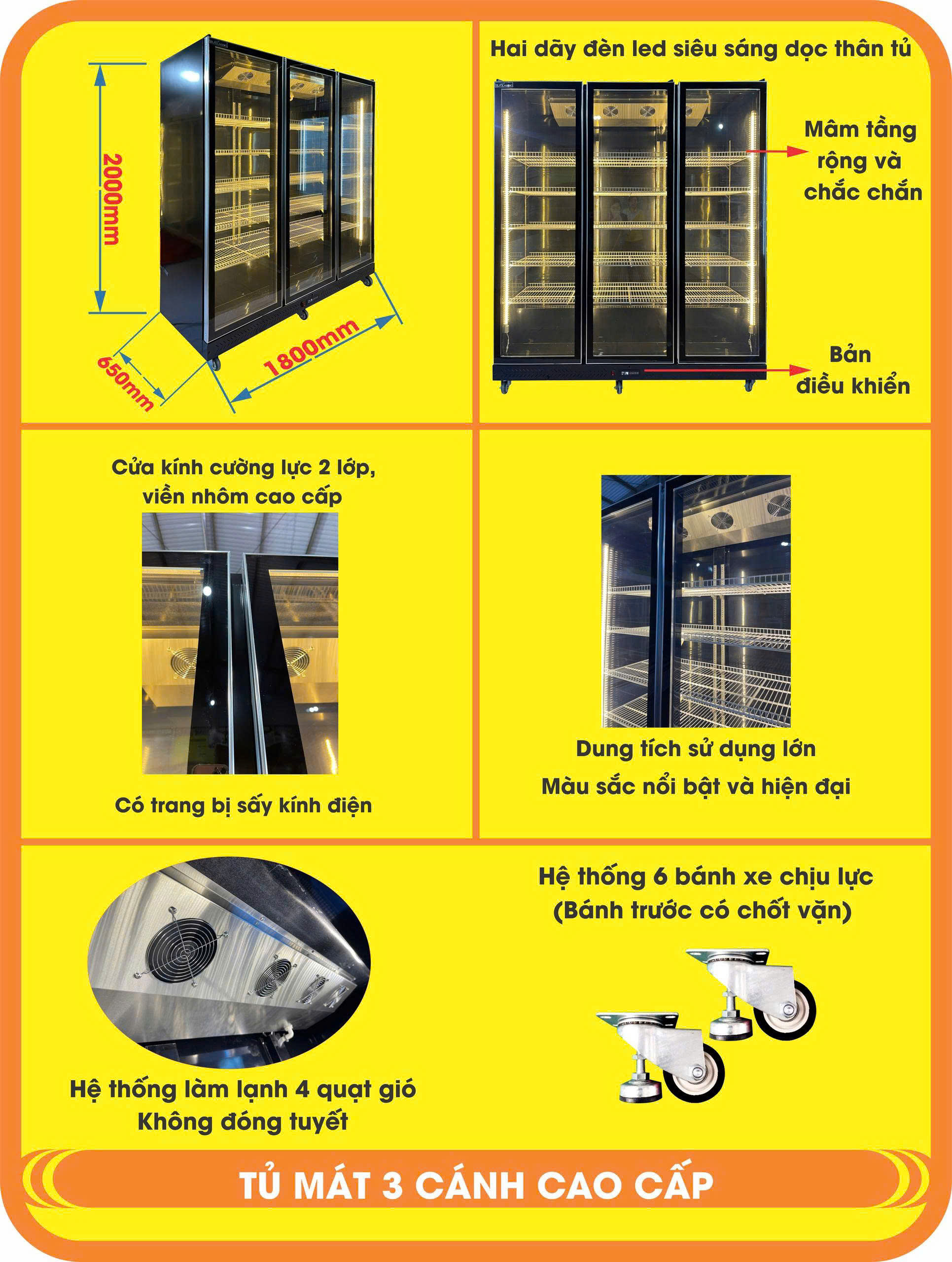 2000mm

650mm

1800mm

Hai dãy đèn led siêu sáng dọc thân tủ

Mâm tầng rộng và chắc chắn

Bản điều khiển

Cửa kính cường lực 2 lớp, viền nhôm cao cấp

Có trang bị sấy kính điện

Dung tích sử dụng lớn

Màu sắc nổi bật và hiện đại

Hệ thống làm lạnh 4 quạt gió

Không đóng tuyết

Hệ thống 6 bánh xe chịu lực

(Bánh trước có chốt vặn)

TỦ MÁT 3 CÁNH CAO CẤP