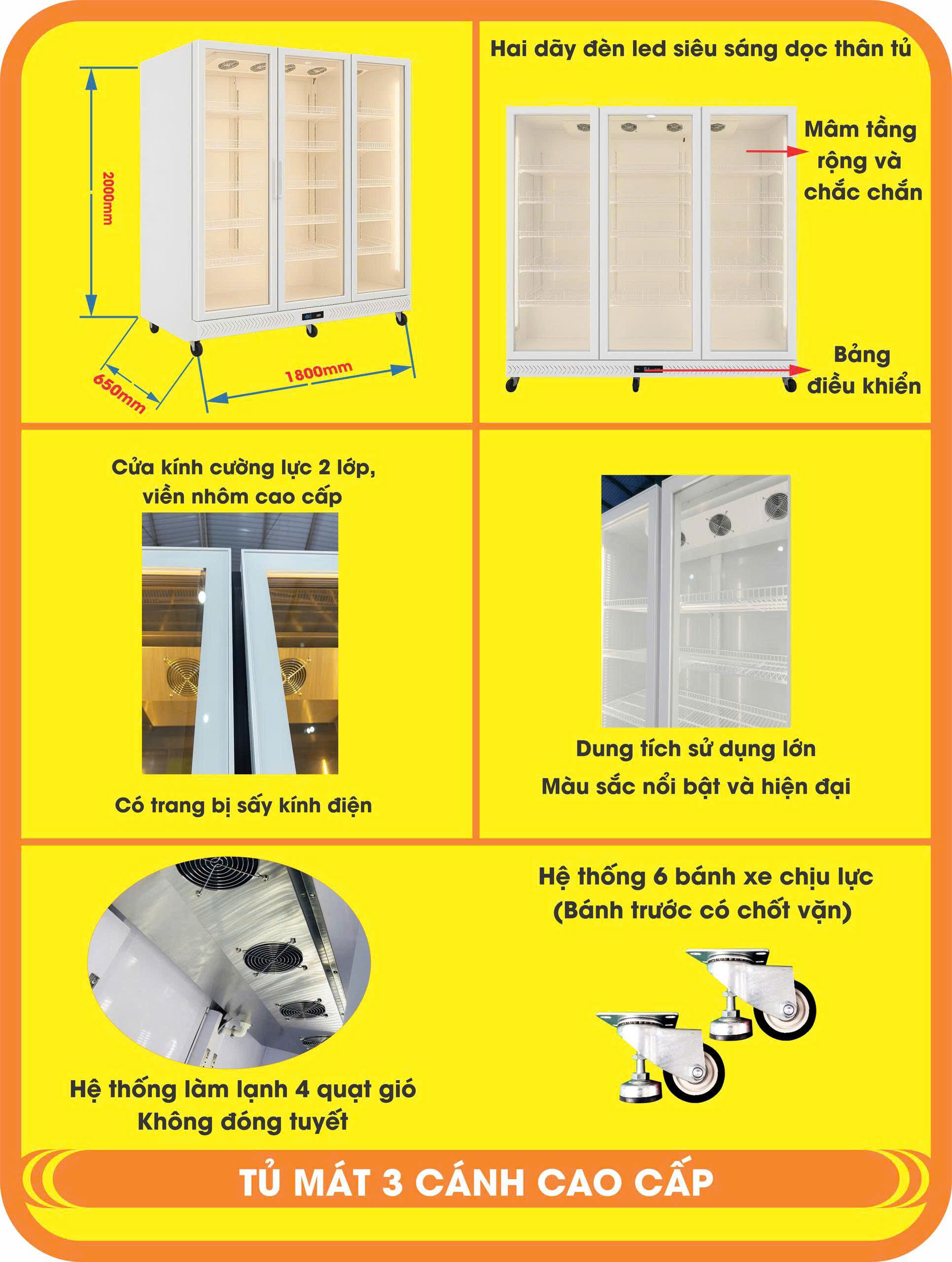 2000mm

650mm

1800mm

Hai dãy đèn led siêu sáng dọc thân tủ

Mâm tầng rộng và chắc chắn

Bảng điều khiển

Cửa kính cường lực 2 lớp, viền nhôm cao cấp

Có trang bị sấy kính điện

Dung tích sử dụng lớn

Màu sắc nổi bật và hiện đại

Hệ thống làm lạnh 4 quạt gió

Không đóng tuyết

Hệ thống 6 bánh xe chịu lực

(Bánh trước có chốt vặn)

TỦ MÁT 3 CÁNH CAO CẤP